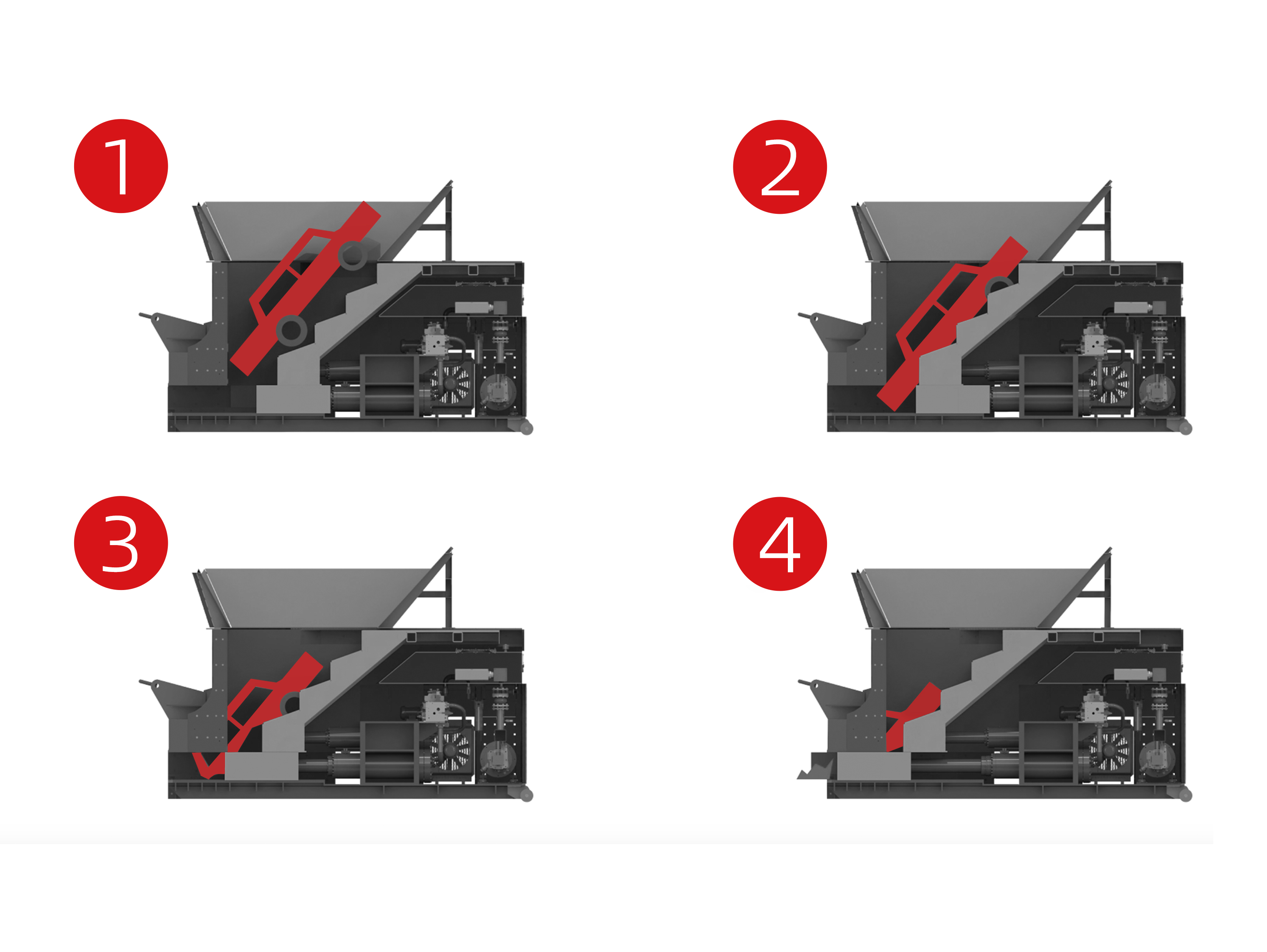 1

2

3

4